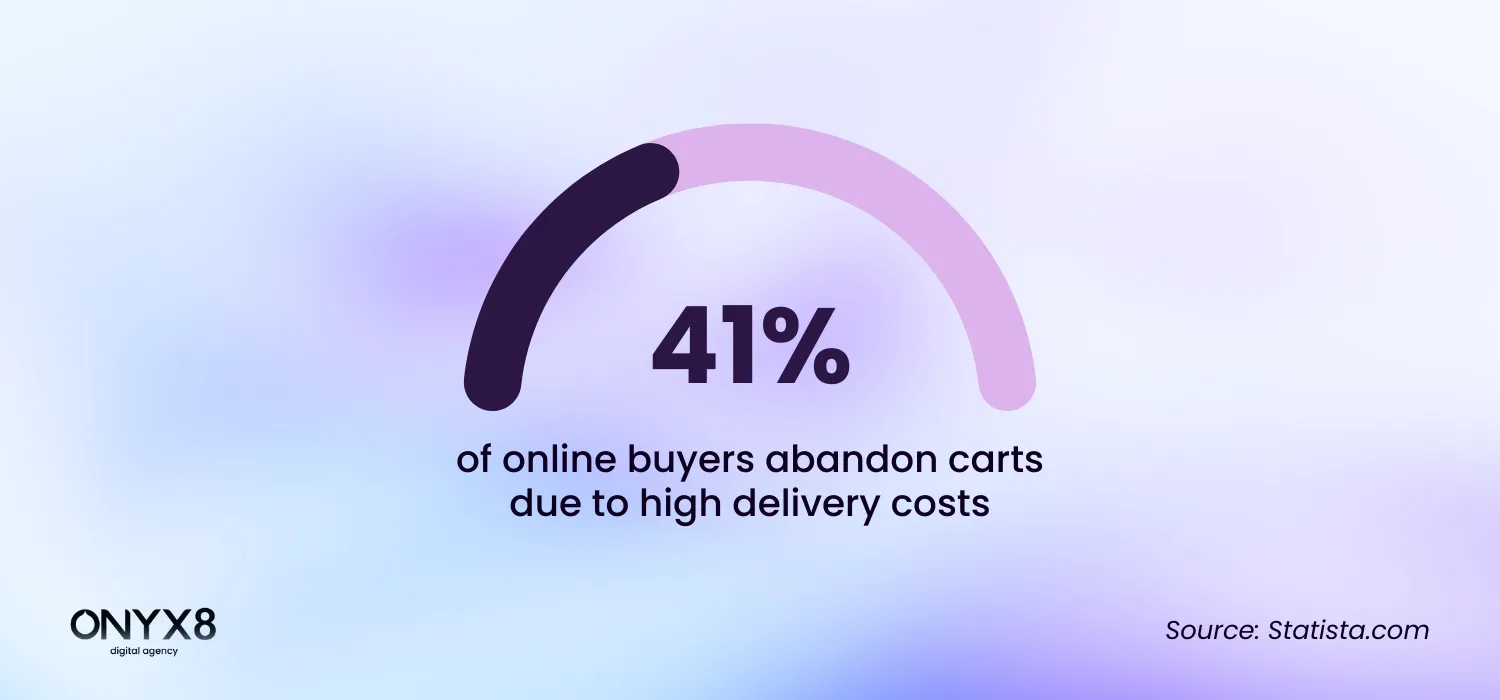 41%

of online buyers abandon carts due to high delivery costs

ONYX8
digital agency

Source: Statista.com